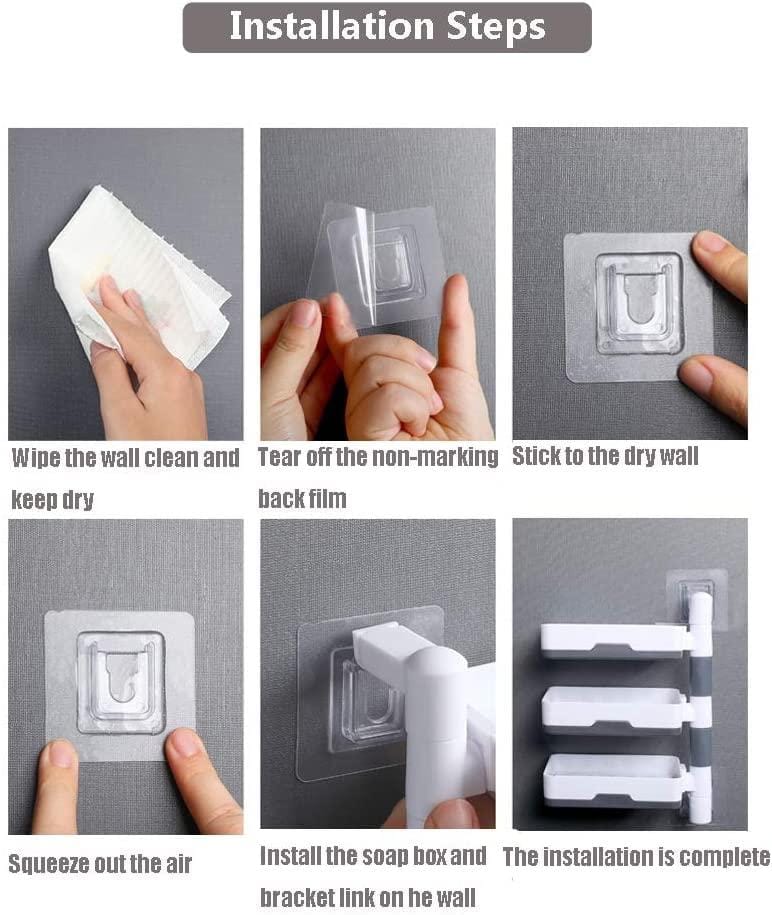 Installation Steps

Wipe the wall clean and keep dry

Tear off the non-marking back film

Stick to the dry wall

Squeeze out the air

Install the soap box and bracket link on he wall

The installation is complete