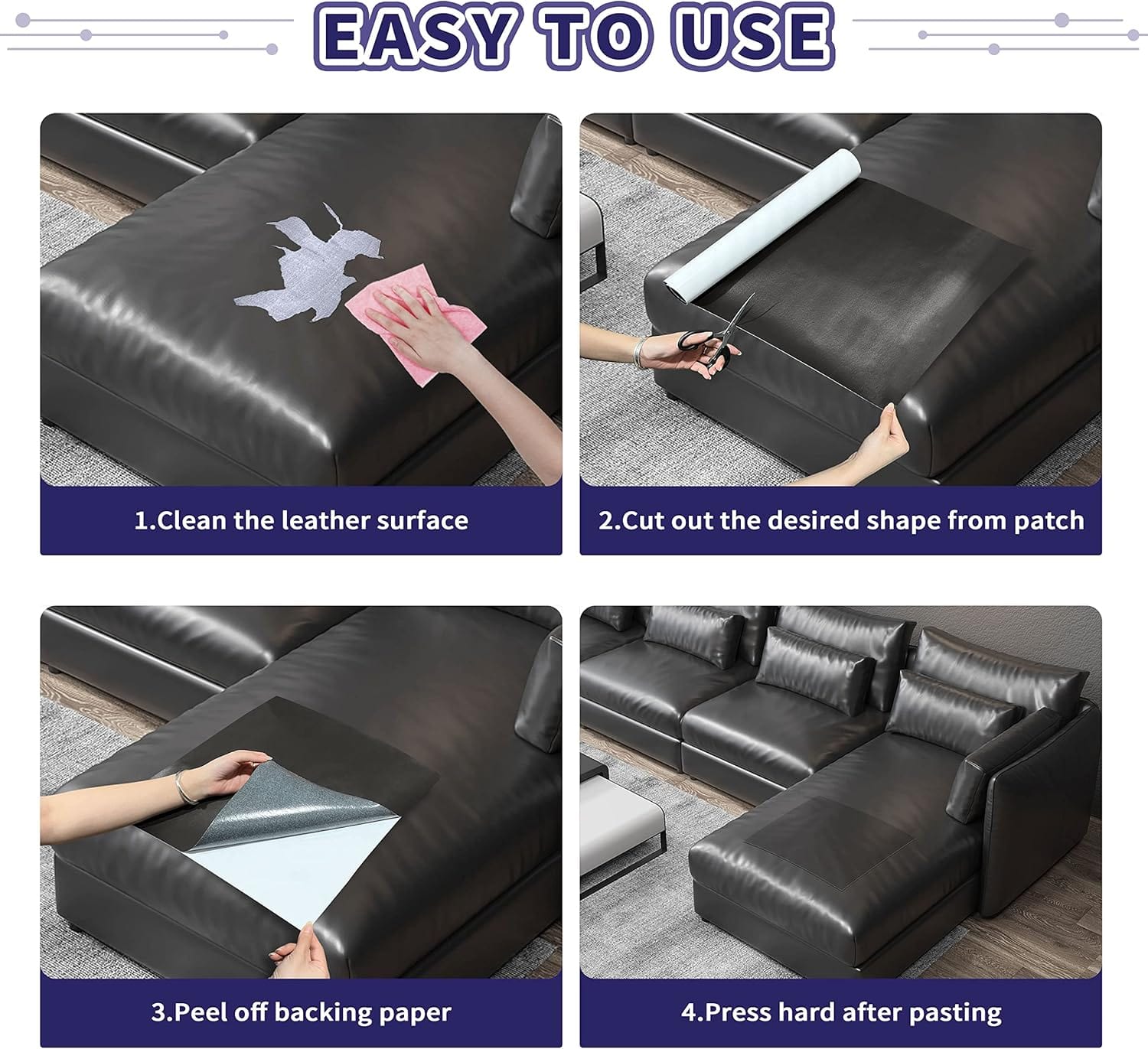 EASY TO USE

1.Clean the leather surface

2.Cut out the desired shape from patch

3.Peel off backing paper

4.Press hard after pasting