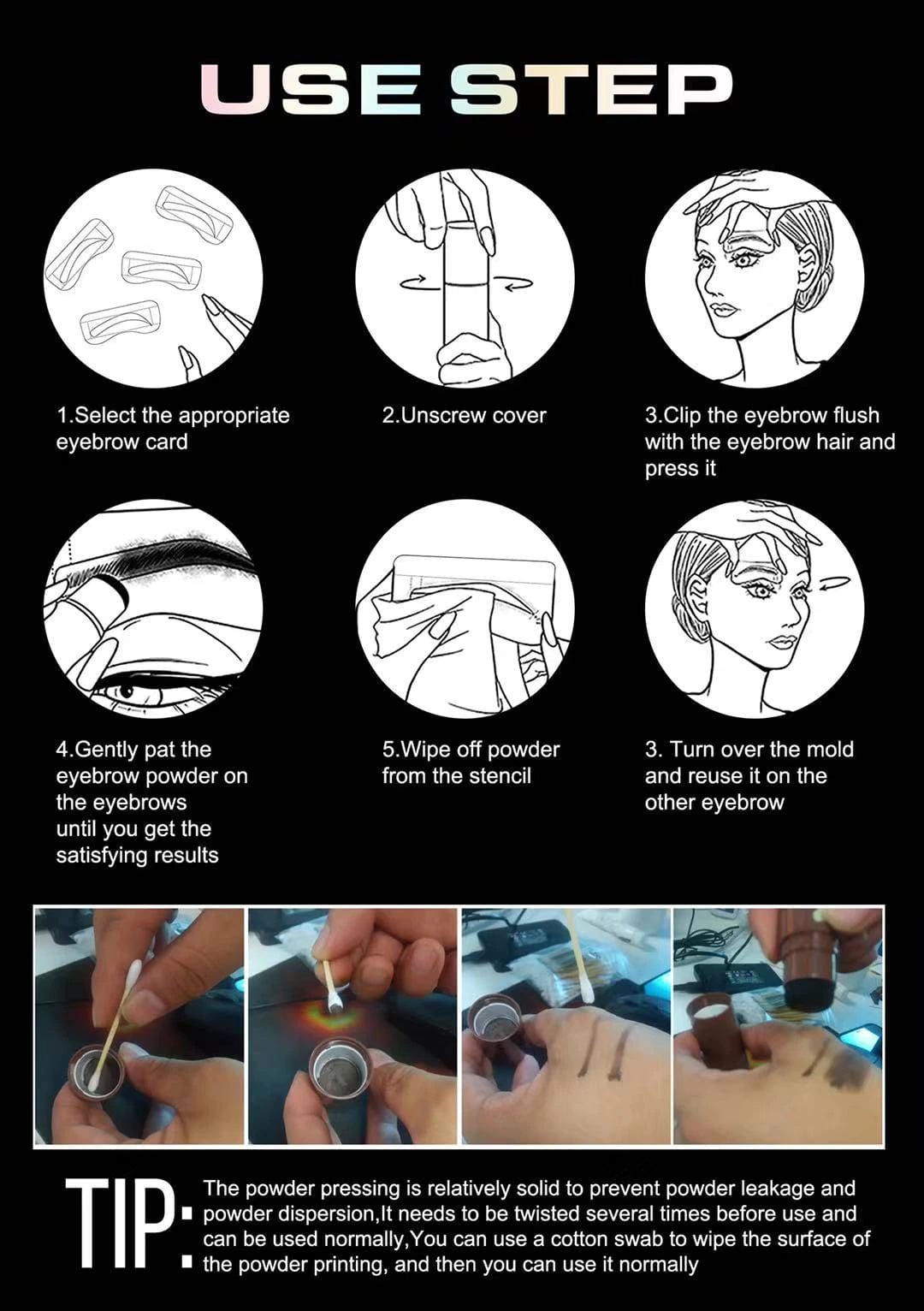 USE STEP

1.Select the appropriate eyebrow card

2.Unscrew cover

3.Clip the eyebrow flush with the eyebrow hair and press it

4.Gently pat the eyebrow powder on the eyebrows until you get the satisfying results

5.Wipe off powder from the stencil

3. Turn over the mold and reuse it on the other eyebrow

TIP: The powder pressing is relatively solid to prevent powder leakage and powder dispersion,It needs to be twisted several times before use and can be used normally,You can use a cotton swab to wipe the surface of the powder printing, and then you can use it normally