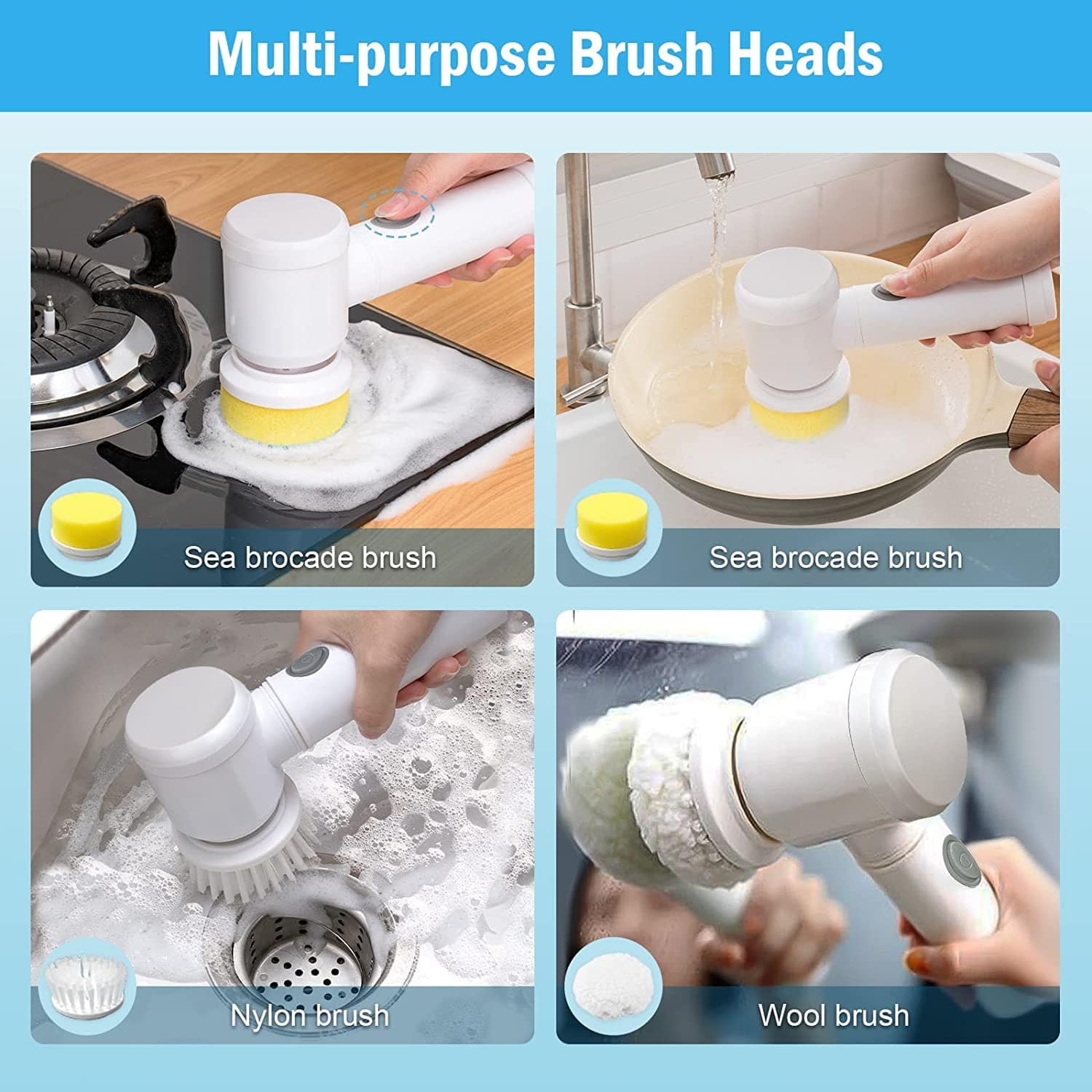 Multi-purpose Brush Heads

Sea brocade brush

Sea brocade brush

Nylon brush

Wool brush