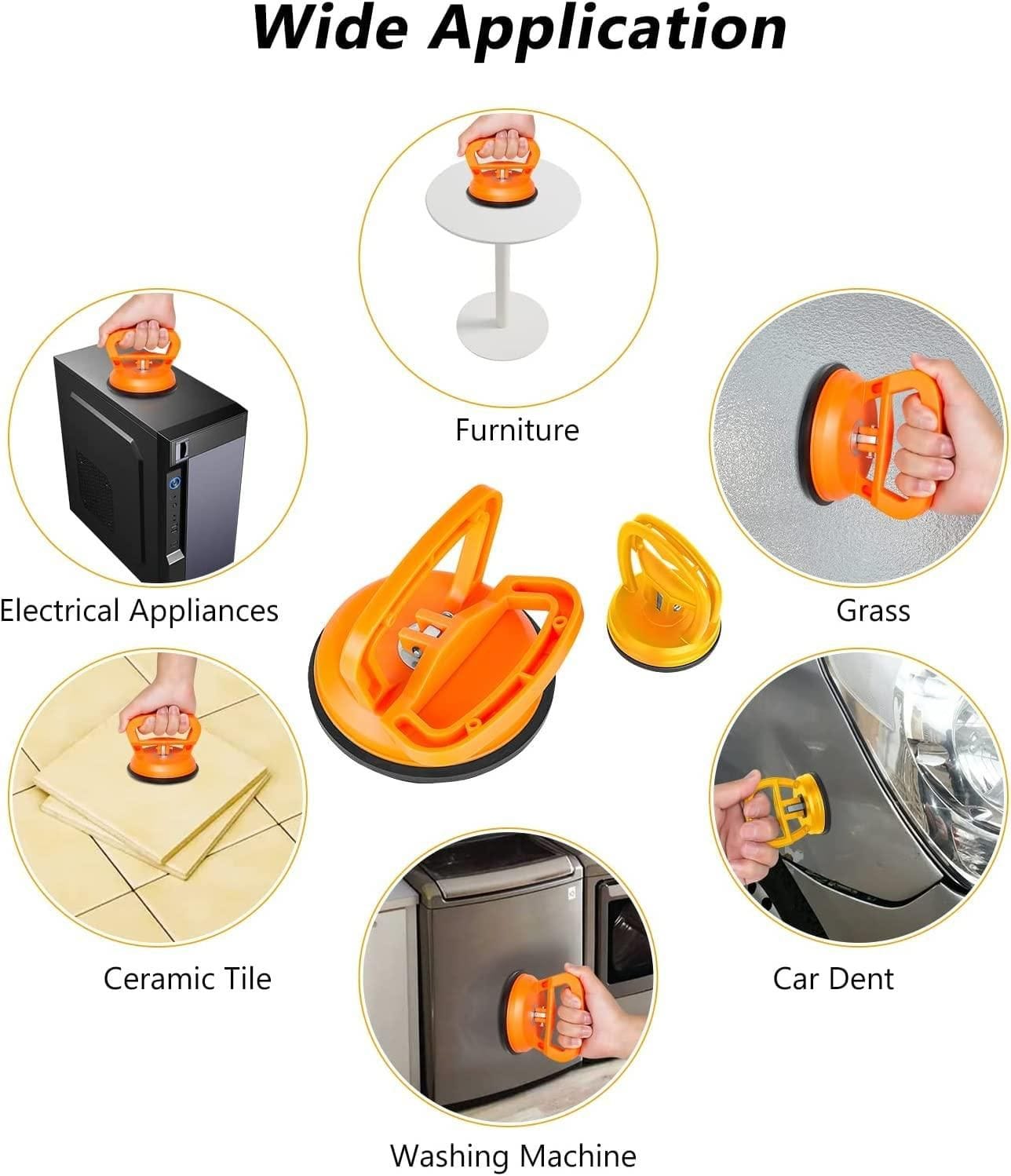 Wide Application

Furniture

Electrical Appliances

Grass

Ceramic Tile

Car Dent

Washing Machine