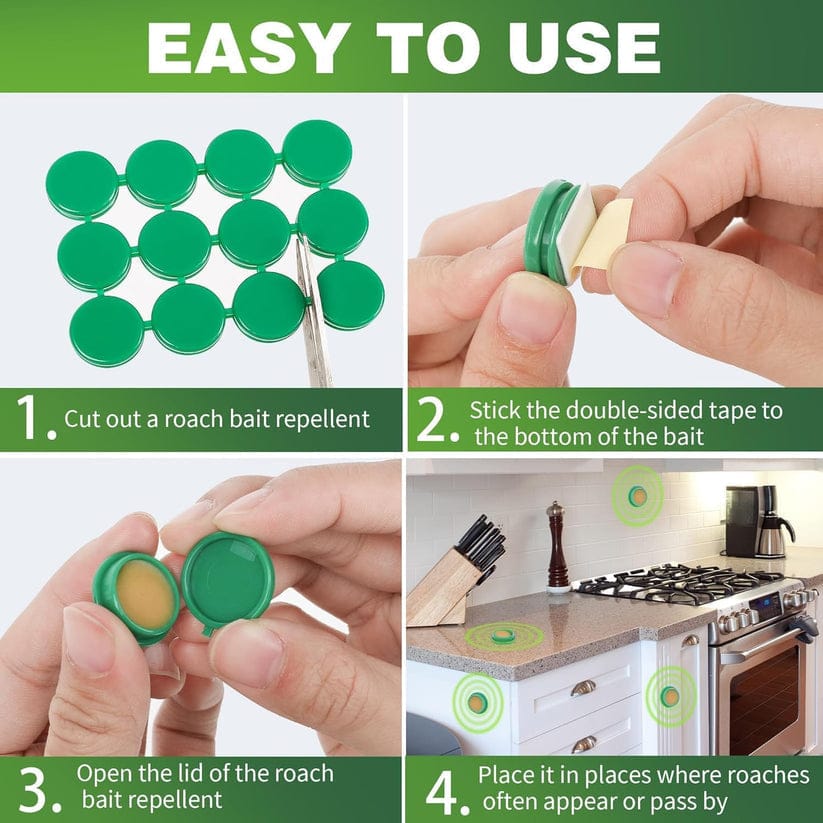 EASY TO USE

1. Cut out a roach bait repellent

2. Stick the double-sided tape to the bottom of the bait

3. Open the lid of the roach bait repellent

4. Place it in places where roaches often appear or pass by