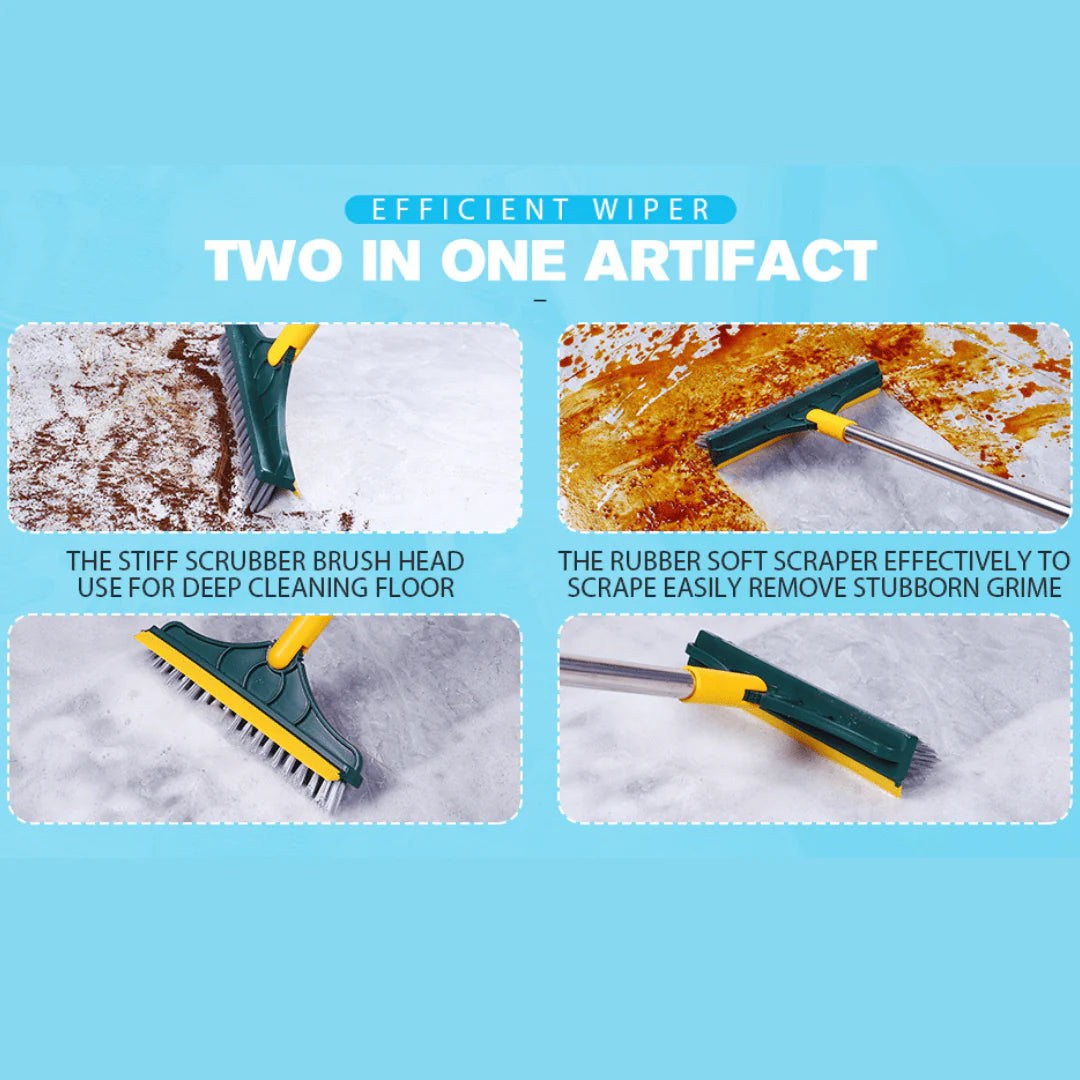 EFFICIENT WIPER

TWO IN ONE ARTIFACT

THE STIFF SCRUBBER BRUSH HEAD USE FOR DEEP CLEANING FLOOR

THE RUBBER SOFT SCRAPER EFFECTIVELY TO SCRAPE EASILY REMOVE STUBBORN GRIME