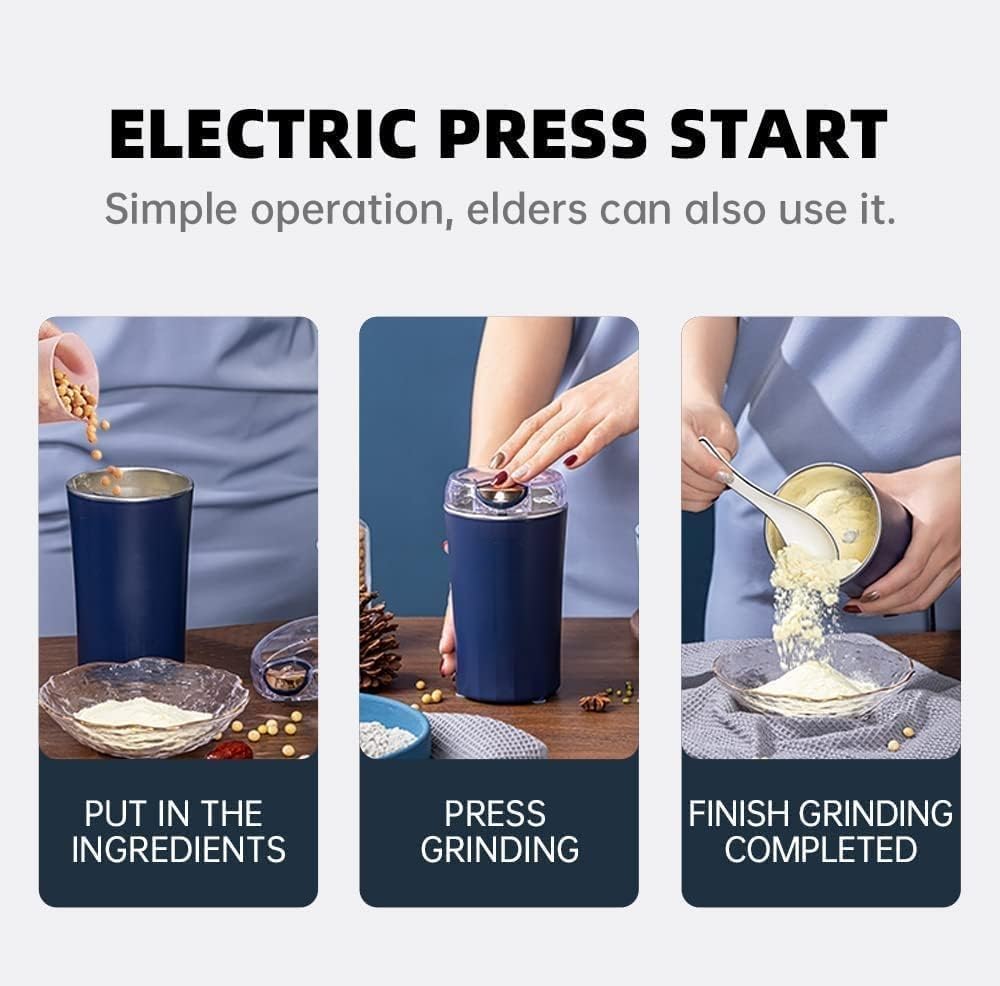 ELECTRIC PRESS START

Simple operation, elders can also use it.

PUT IN THE INGREDIENTS

PRESS GRINDING

FINISH GRINDING COMPLETED