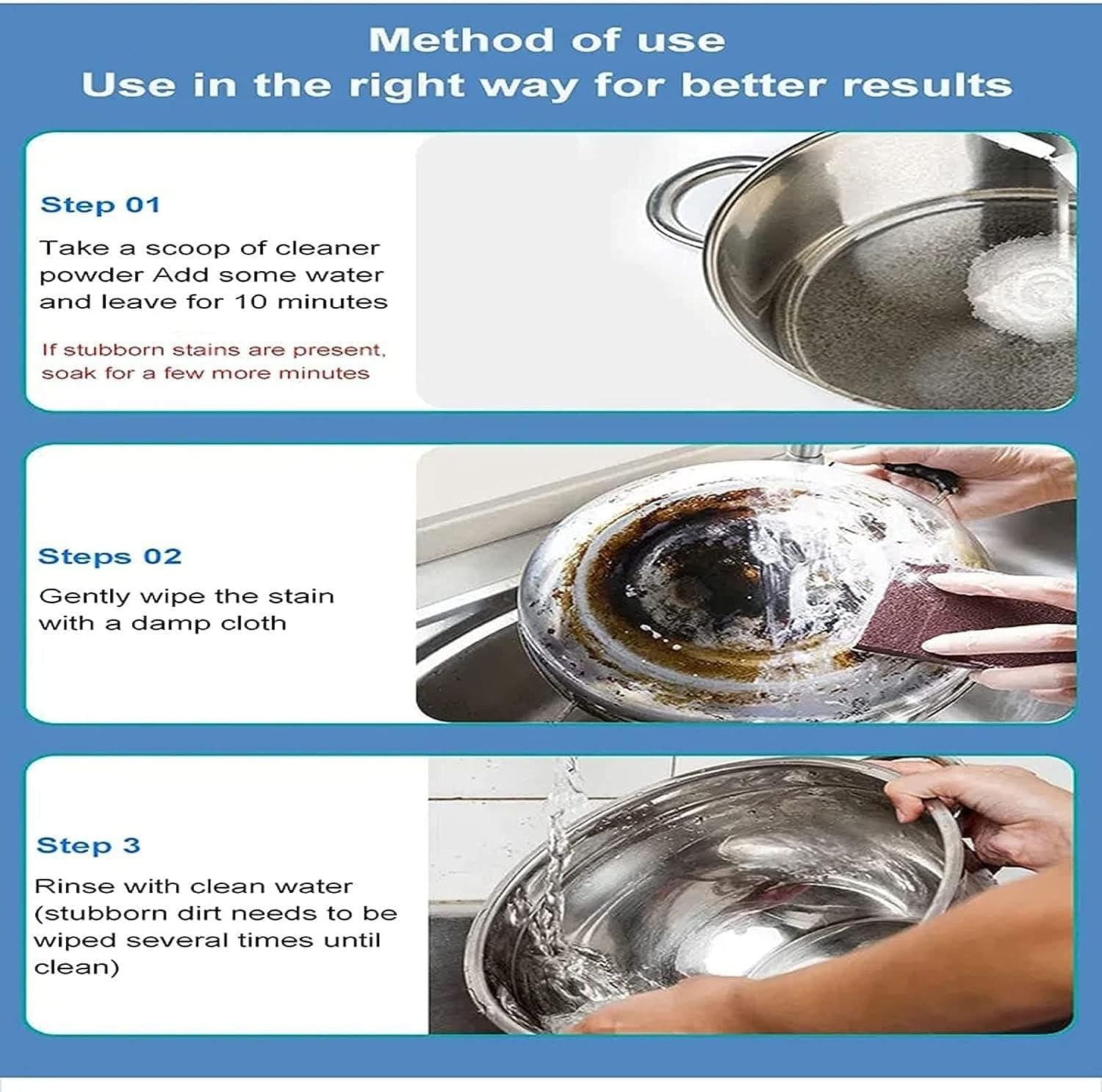 Method of use
Use in the right way for better results

Step 01
Take a scoop of cleaner powder Add some water and leave for 10 minutes

If stubborn stains are present, soak for a few more minutes

Steps 02
Gently wipe the stain with a damp cloth

Step 3
Rinse with clean water (stubborn dirt needs to be wiped several times until clean)