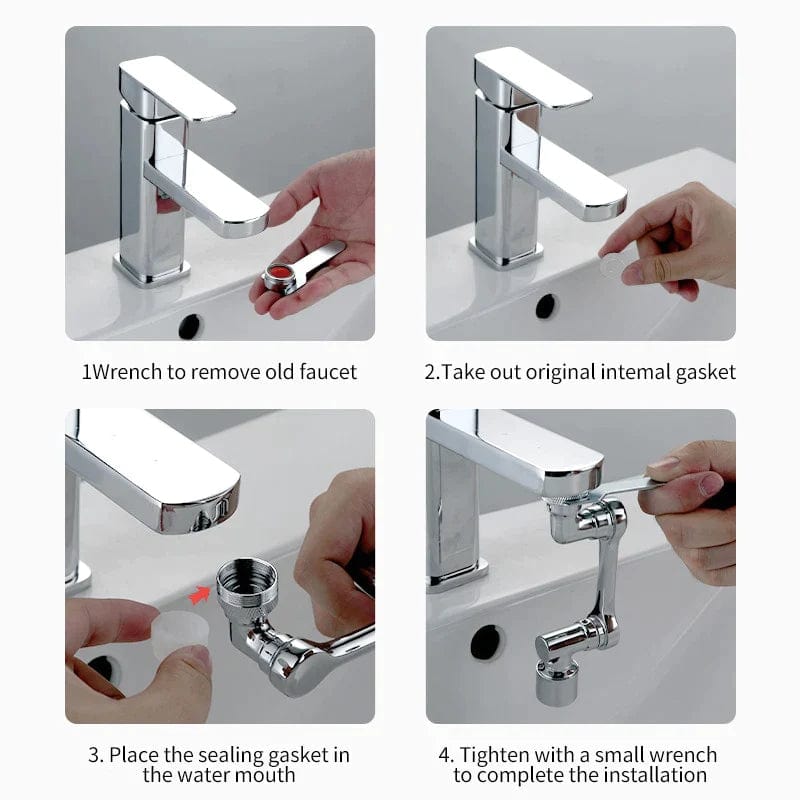 1Wrench to remove old faucet

2.Take out original intemal gasket

3. Place the sealing gasket in the water mouth

4. Tighten with a small wrench to complete the installation