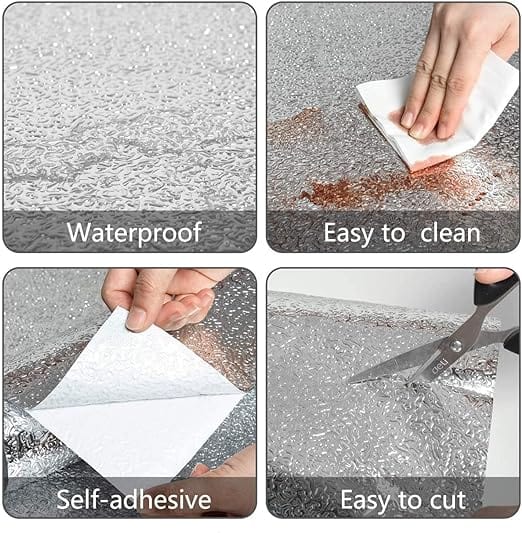 Waterproof

Easy to  clean

Self-adhesive

deli

Easy to cut