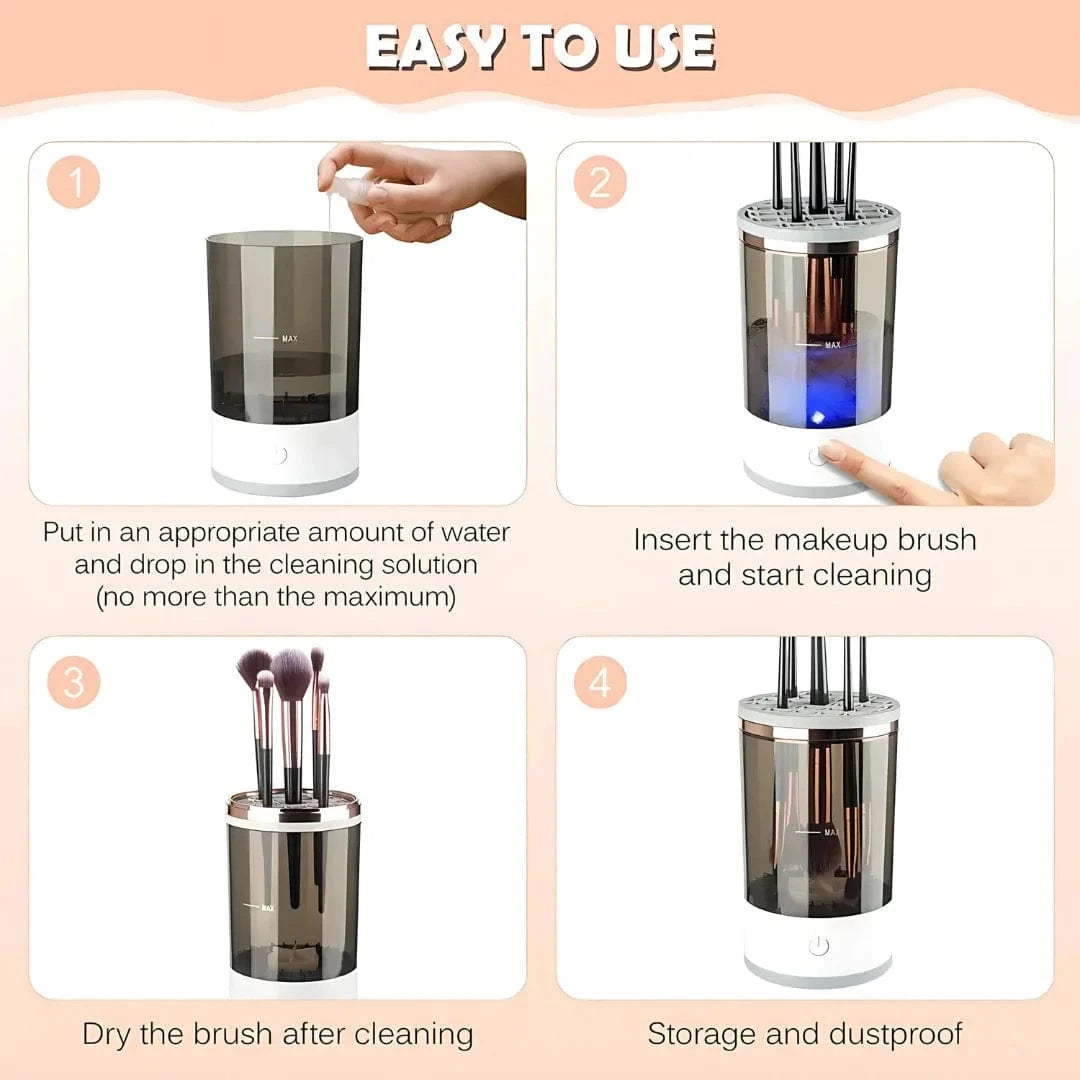 EASY TO USE

1

MAX

Put in an appropriate amount of water and drop in the cleaning solution (no more than the maximum)

2

MAX

Insert the makeup brush and start cleaning

3

MAX

Dry the brush after cleaning

4

MAX

Storage and dustproof