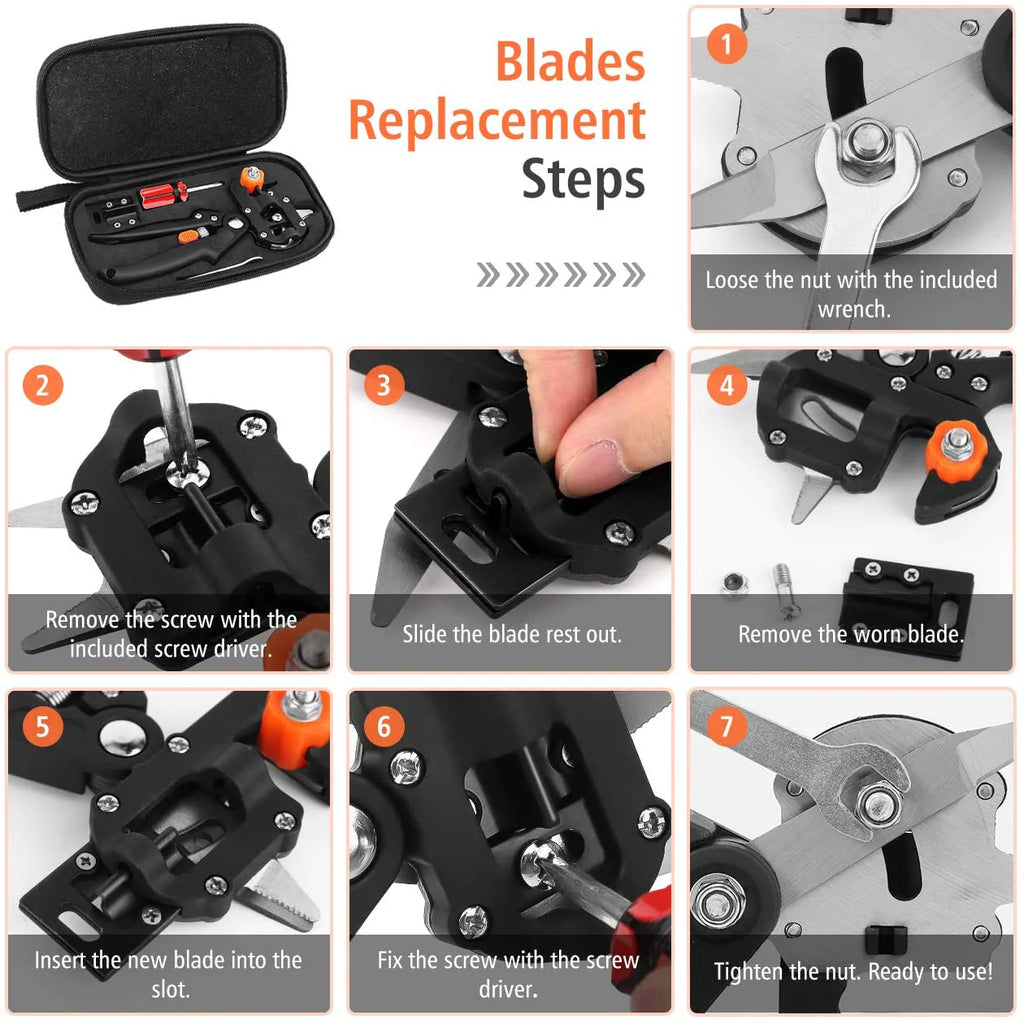 Blades Replacement Steps

1
Loose the nut with the included wrench.

2
Remove the screw with the included screw driver.

3
Slide the blade rest out.

4
Remove the worn blade.

5
Insert the new blade into the slot.

6
Fix the screw with the screw driver.

7
Tighten the nut. Ready to use!