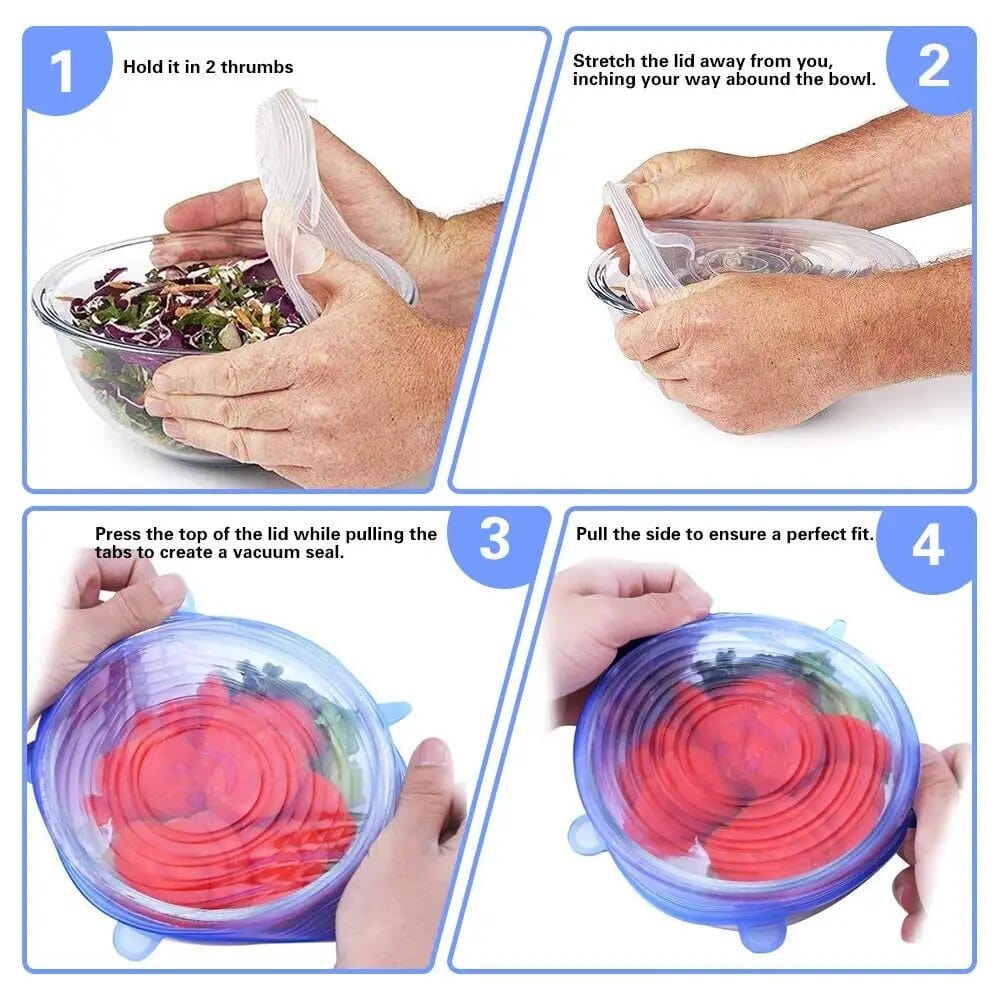 1
Hold it in 2 thrumbs

Stretch the lid away from you, inching your way abound the bowl.
2

Press the top of the lid while pulling the tabs to create a vacuum seal.
3

Pull the side to ensure a perfect fit.
4