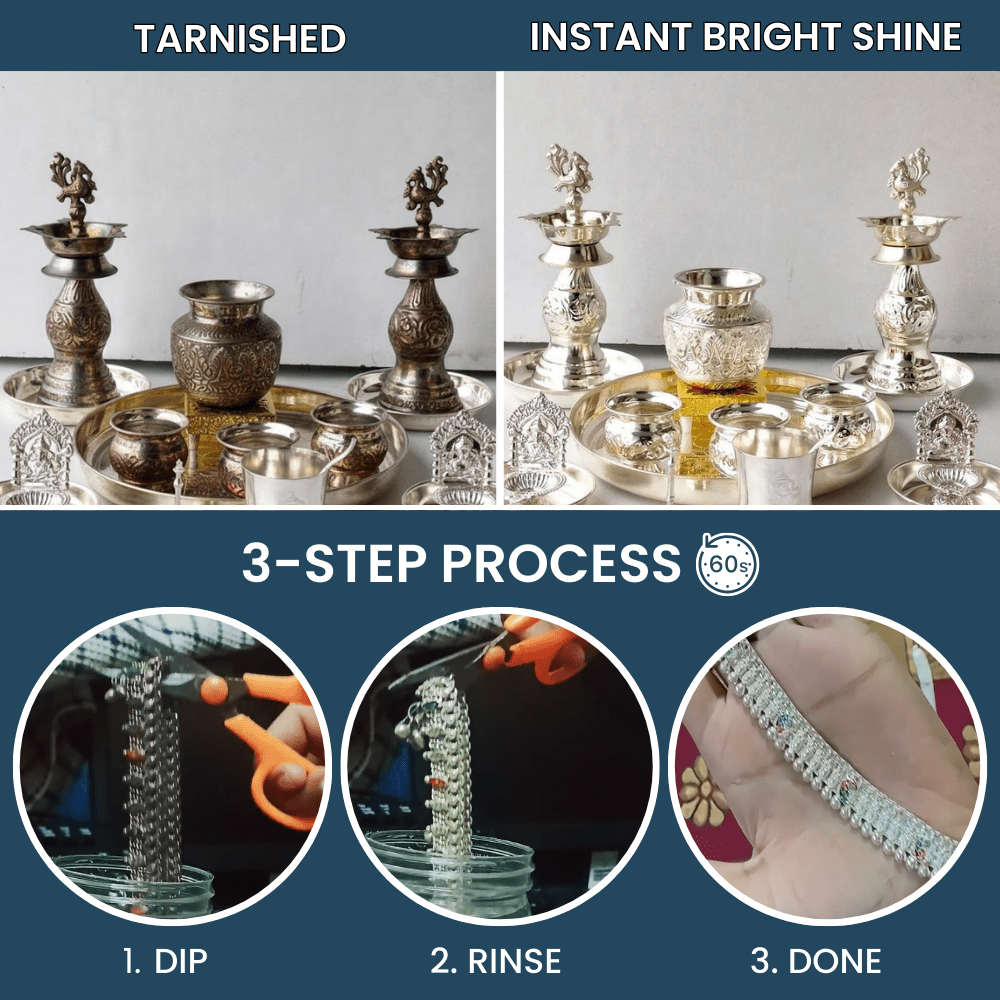 TARNISHED

INSTANT BRIGHT SHINE

3-STEP PROCESS 60s

1. DIP

2. RINSE

3. DONE