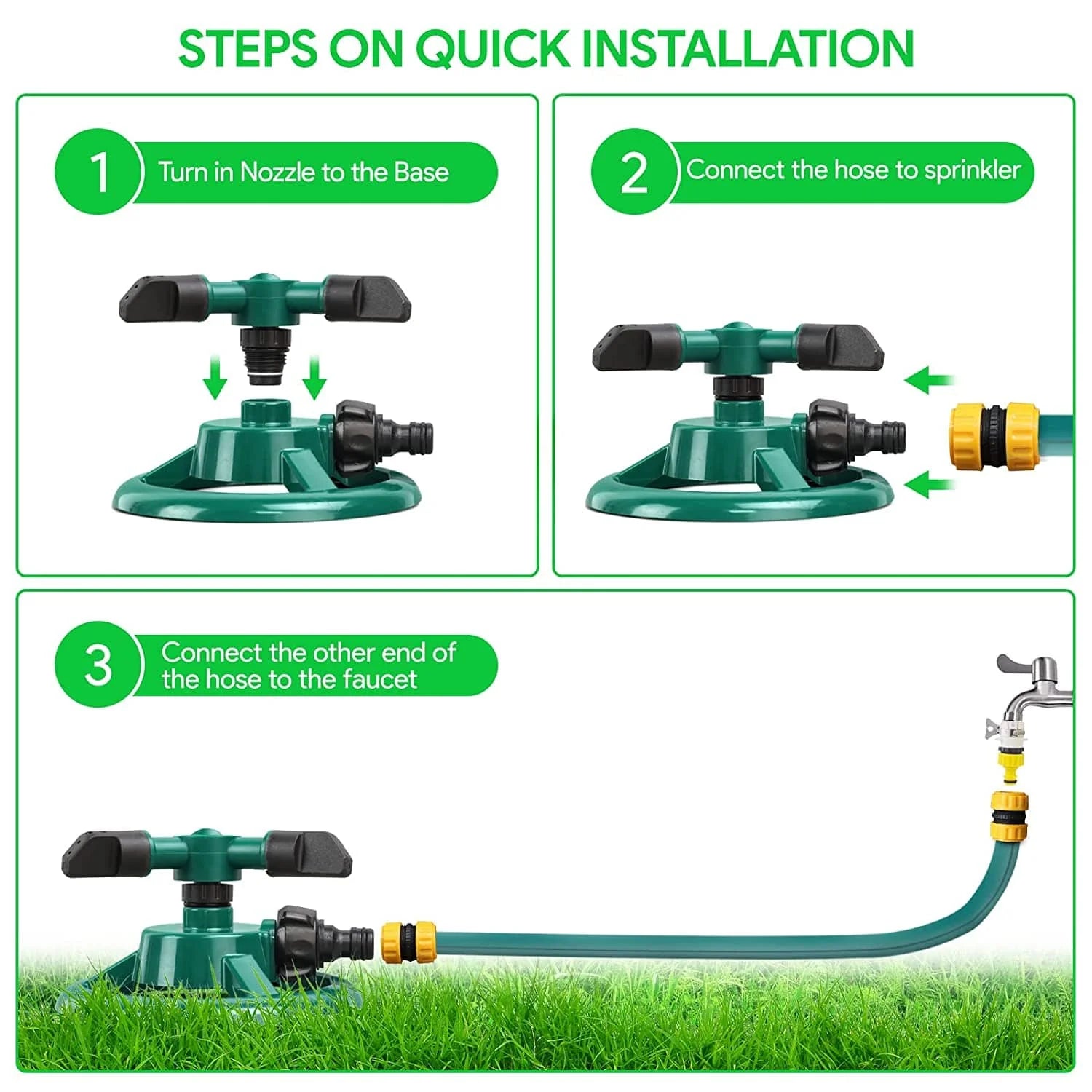 STEPS ON QUICK INSTALLATION

1 Turn in Nozzle to the Base

2 Connect the hose to sprinkler

3 Connect the other end of the hose to the faucet